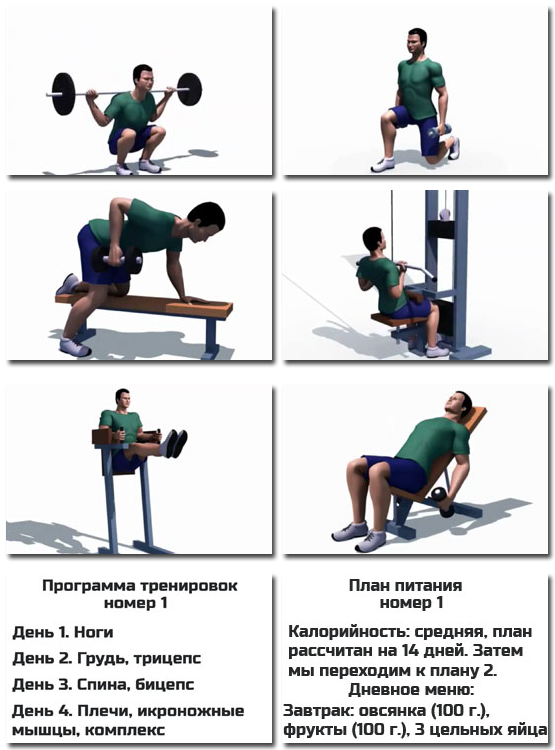 Программа тренировок номер 1

День 1. Ноги

День 2. Грудь, трицепс

День 3. Спина, бицепс

День 4. Плечи, икроножные мышцы, комплекс

План питания номер 1

Калорийность: средняя, план рассчитан на 14 дней. Затем мы переходим к плану 2.

Дневное меню:

Завтрак: овсянка (100 г.), фрукты (100 г.), 3 цельных яйца