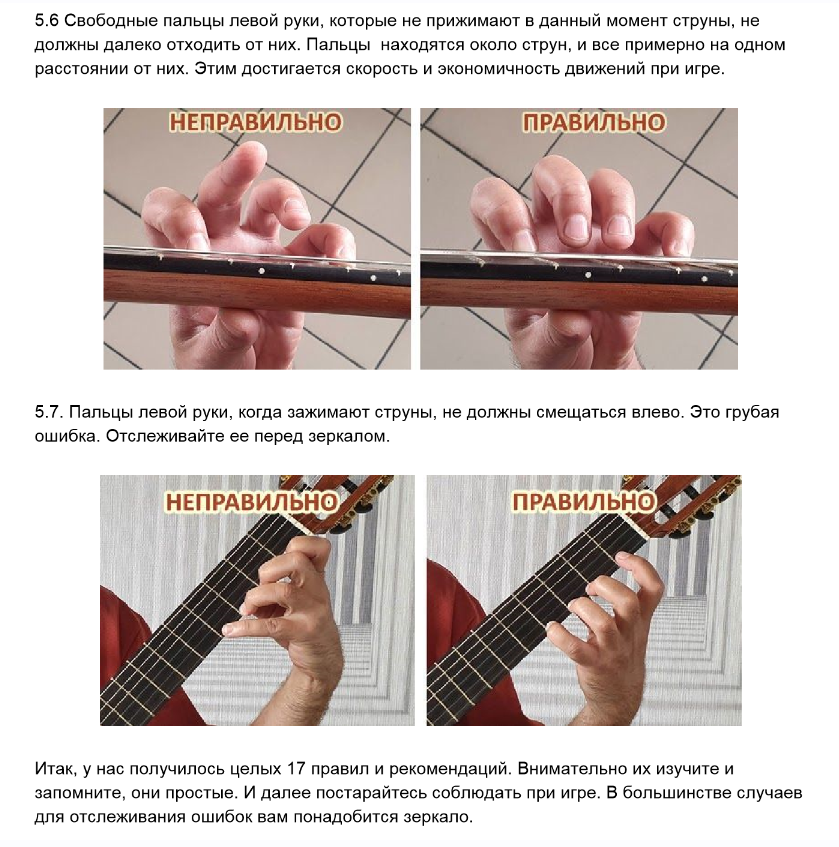 5.6 Свободные пальцы левой руки, которые не прижимают в данный момент струны, не должны далеко отходить от них. Пальцы находятся около струн, и все примерно на одном расстоянии от них. Этим достигается скорость и экономичность движений при игре.

НЕПРАВИЛЬНО

ПРАВИЛЬНО

5.7. Пальцы левой руки, когда зажимают струны, не должны смещаться влево. Это грубая ошибка. Отслеживайте ее перед зеркалом.

НЕПРАВИЛЬНО

ПРАВИЛЬНО

Итак, у нас получилось целых 17 правил и рекомендаций. Внимательно их изучите и запомните, они простые. И далее постарайтесь соблюдать при игре. В большинстве случаев для отслеживания ошибок вам понадобится зеркало.