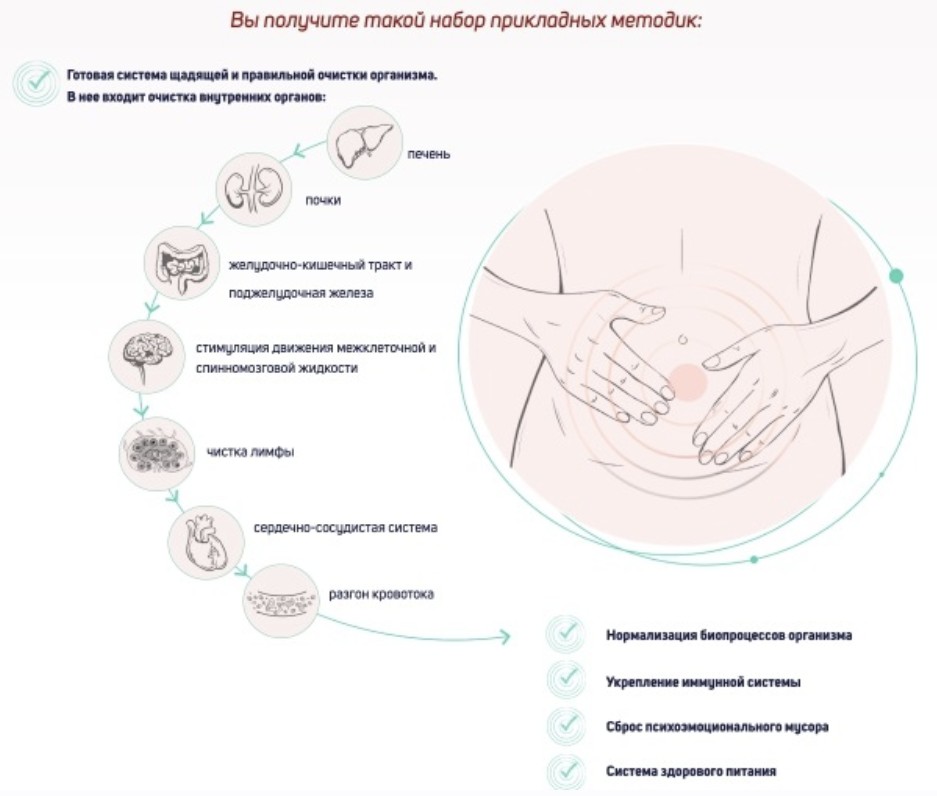 Вы получите такой набор прикладных методик:

Готовая система щадящей и правильной очистки организма. В нее входит очистка внутренних органов:

печень

почки

желудочно-кишечный тракт и поджелудочная железа

стимуляция движения межклеточной и спинномозговой жидкости

чистка лимфы

сердечно-сосудистая система

разгон кровотока

Нормализация биопроцессов организма

Укрепление иммунной системы

Сброс психоэмоционального мусора

Система здорового питания