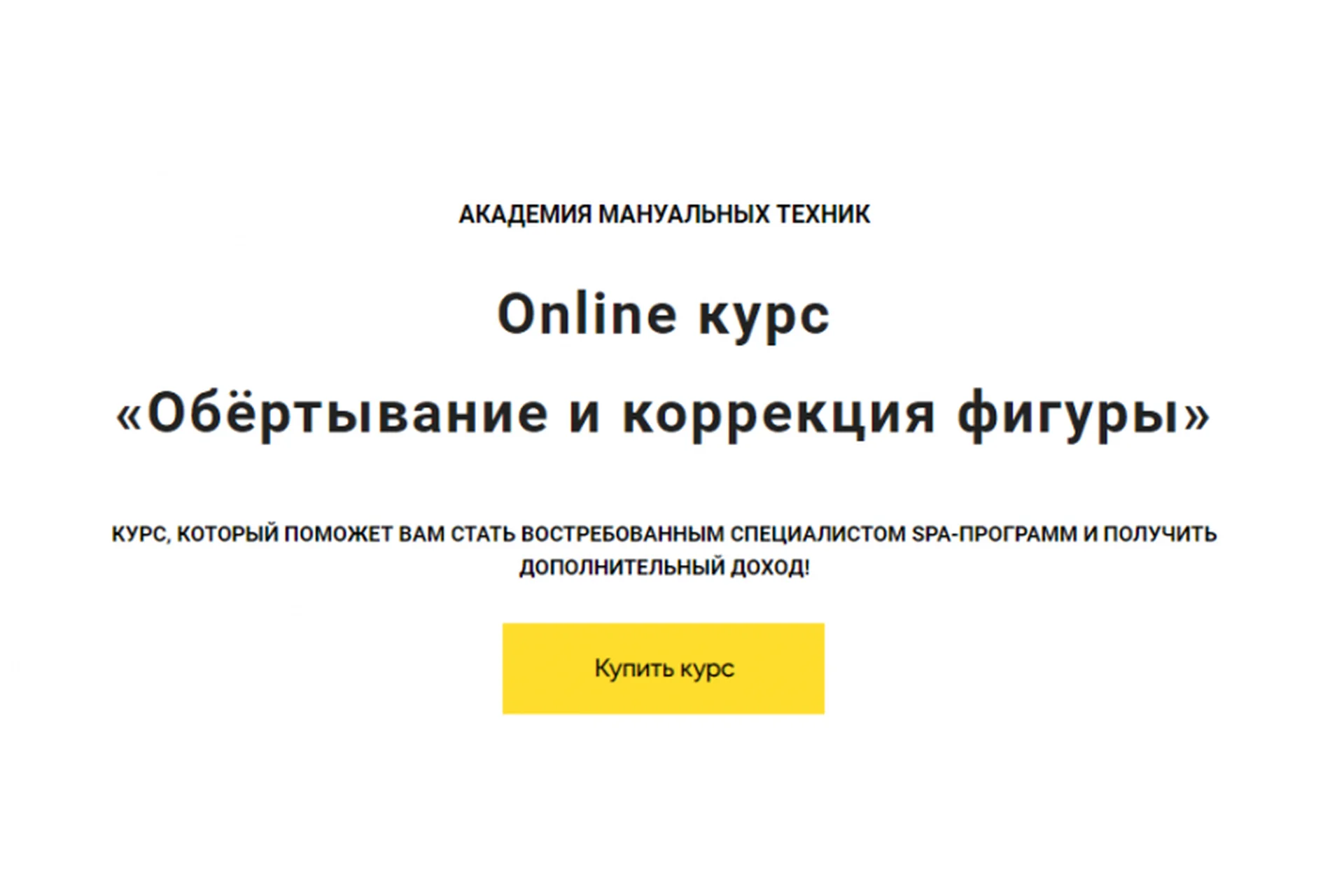 АКАДЕМИЯ МАНУАЛЬНЫХ ТЕХНИК

Online курс

«Обёртывание и коррекция фигуры»

КУРС, КОТОРЫЙ ПОМОЖЕТ ВАМ СТАТЬ ВОСТРЕБОВАННЫМ СПЕЦИАЛИСТОМ SPA-ПРОГРАММ И ПОЛУЧИТЬ ДОПОЛНИТЕЛЬНЫЙ ДОХОД!

Купить курс