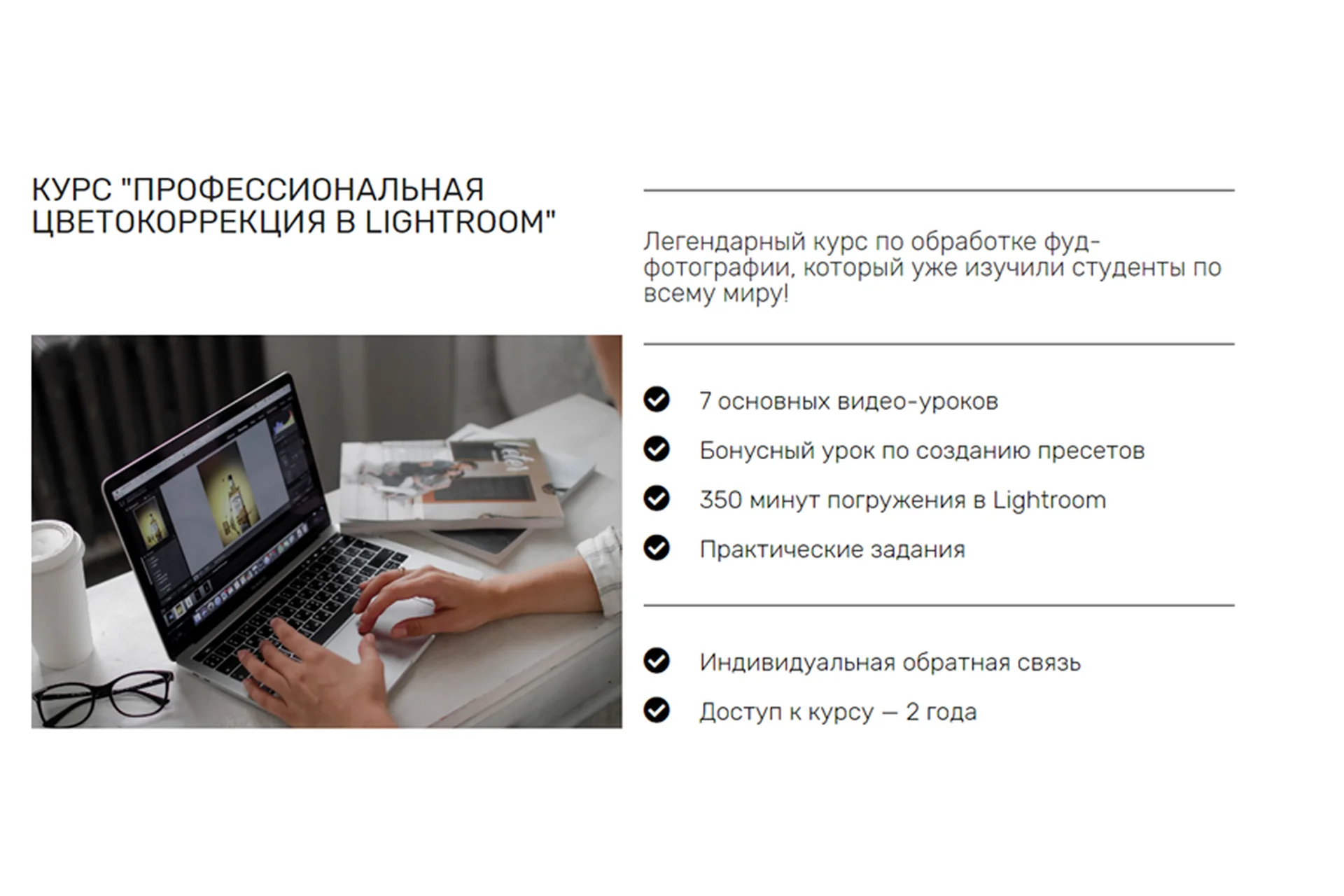 КУРС "ПРОФЕССИОНАЛЬНАЯ ЦВЕТОКОРРЕКЦИЯ В LIGHTROOM"

Легендарный курс по обработке фуд-фотографии, который уже изучили студенты по всему миру!

7 основных видео-уроков

Бонусный урок по созданию пресетов

350 минут погружения в Lightroom

Практические задания

Индивидуальная обратная связь

Доступ к курсу — 2 года