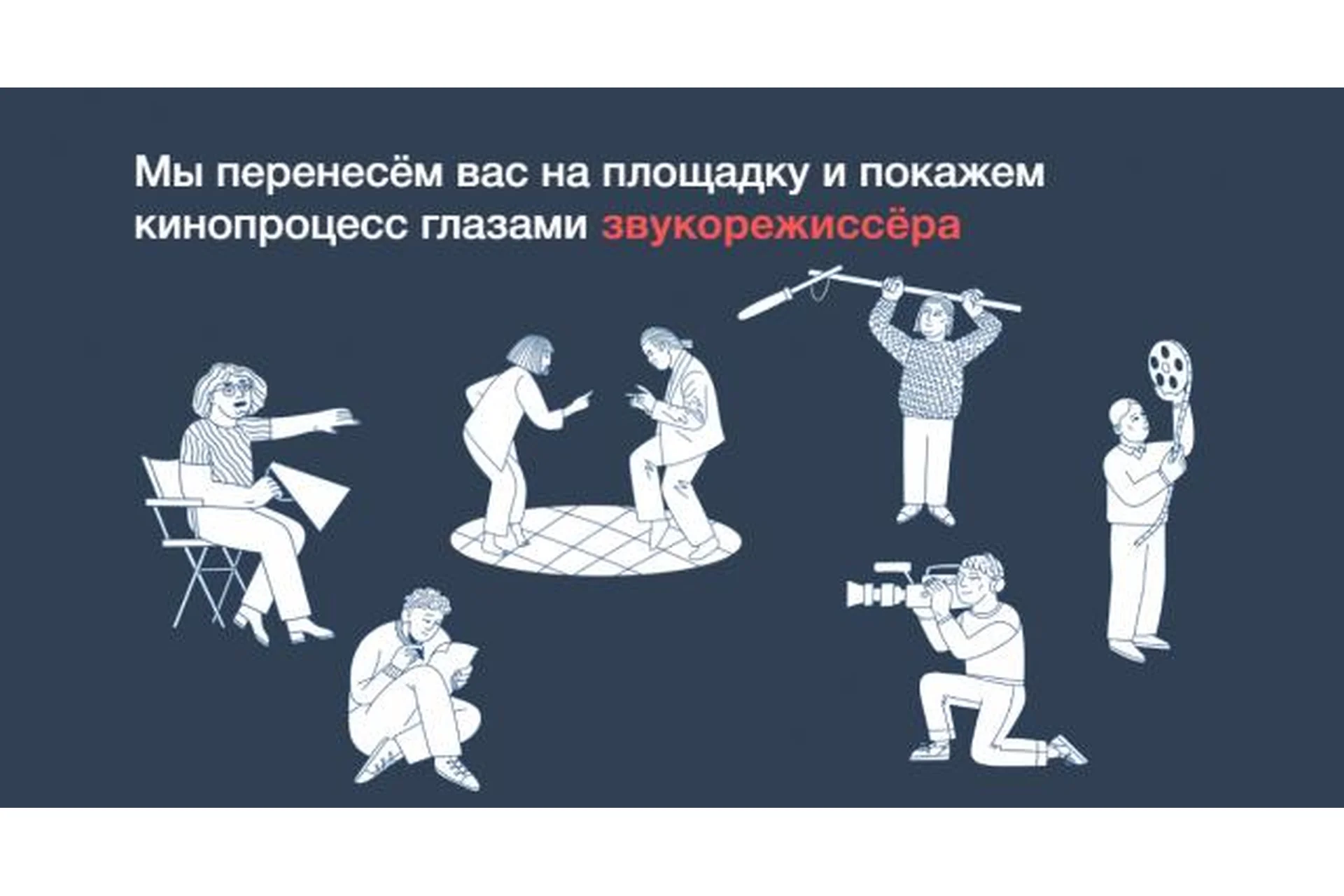 Мы перенесём вас на площадку и покажем кинопроцесс глазами звукорежиссёра